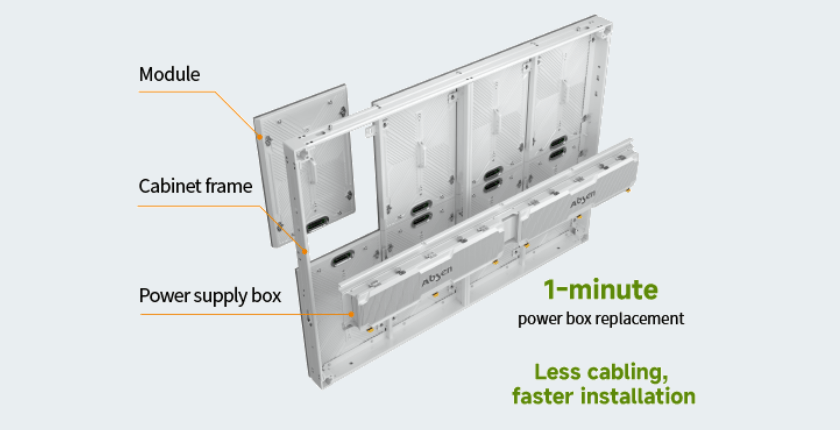 Module

Cabinet frame

Power supply box

Absen

Absen

1-minute
power box replacement

Less cabling,
faster installation