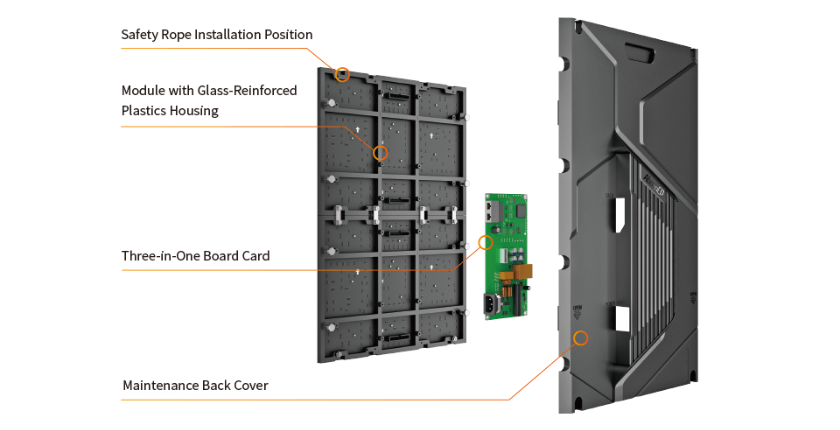 Safety Rope Installation Position

Module with Glass-Reinforced Plastics Housing

Three-in-One Board Card

Maintenance Back Cover